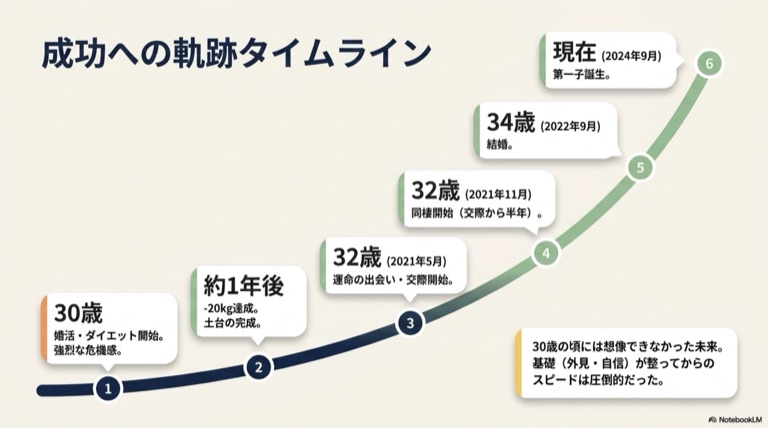 成功への軌跡タイムライン

現在 (2024年9月)
第一子誕生。

6

34歳 (2022年9月)
結婚。

5

32歳 (2021年11月)
同棲開始（交際から半年）。

4

32歳 (2021年5月)
運命の出会い・交際開始。

3

約1年後
-20kg達成。
土台の完成。

2

30歳
婚活・ダイエット開始。
強烈な危機感。

1

30歳の頃には想像できなかった未来。
基礎（外見・自信）が整ってからのスピードは圧倒的だった。

NotebookLM